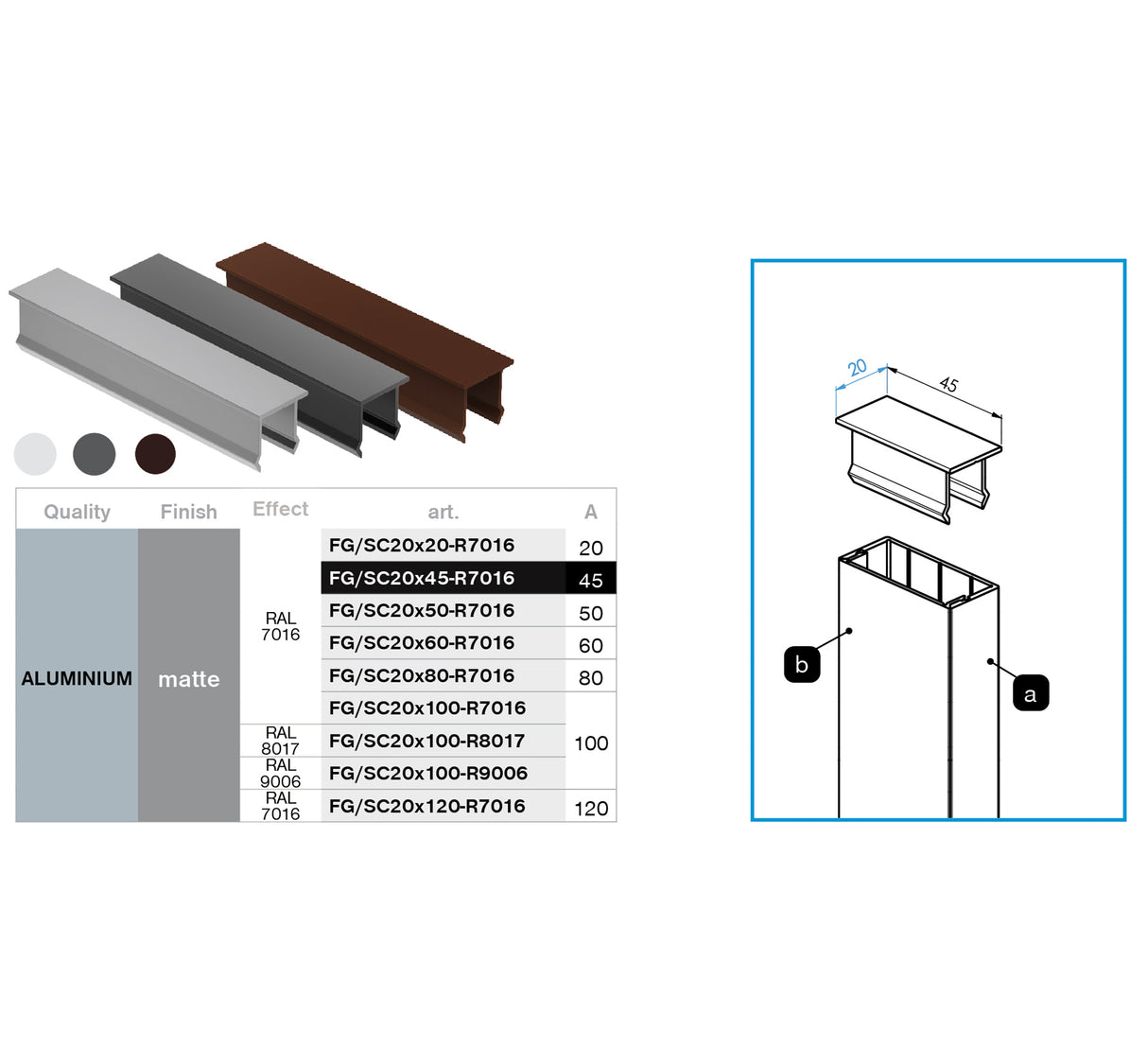 | Quality | Finish | Effect | art. | A |
|---|---|---|---|---|
| ALUMINIUM | matte | RAL 7016 | FG/SC20x20-R7016 | 20 |
| | | | FG/SC20x45-R7016 | 45 |
| | | | FG/SC20x50-R7016 | 50 |
| | | | FG/SC20x60-R7016 | 60 |
| | | | FG/SC20x80-R7016 | 80 |
| | | | FG/SC20x100-R7016 | 100 |
| | | RAL 8017 | FG/SC20x100-R8017 | |
| | | RAL 9006 | FG/SC20x100-R9006 | |
| | | RAL 7016 | FG/SC20x120-R7016 | 120 |

20
45
b
a