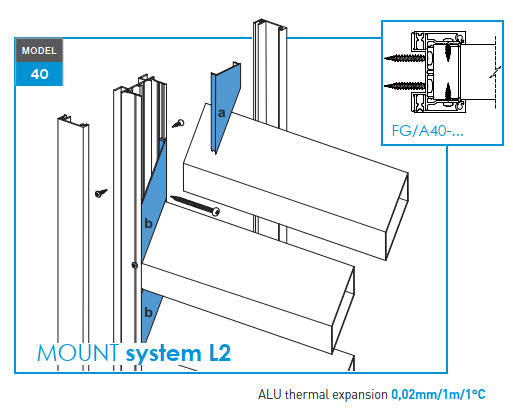 MODEL
40

FG/A40-...

a

b

b

MOUNT system L2

ALU thermal expansion 0,02mm/1m/1°C